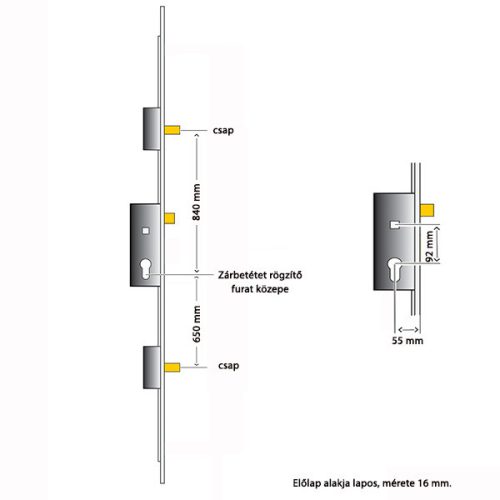 csap

840 mm

Zárbetétet rögzítő furat közepe

650 mm

csap

92 mm

55 mm

Előlap alakja lapos, mérete 16 mm.