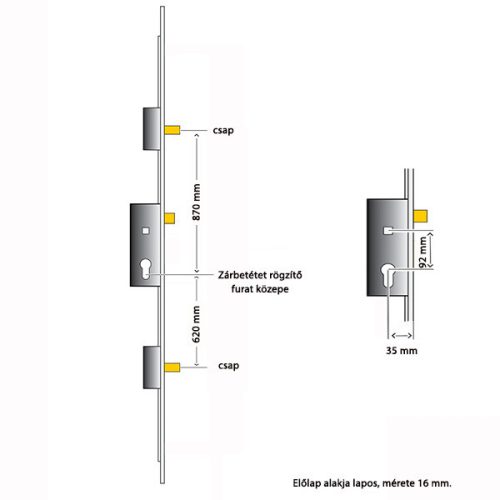 csap

870 mm

Zárbetétet rögzítő furat közepe

620 mm

csap

92 mm

35 mm

Előlap alakja lapos, mérete 16 mm.