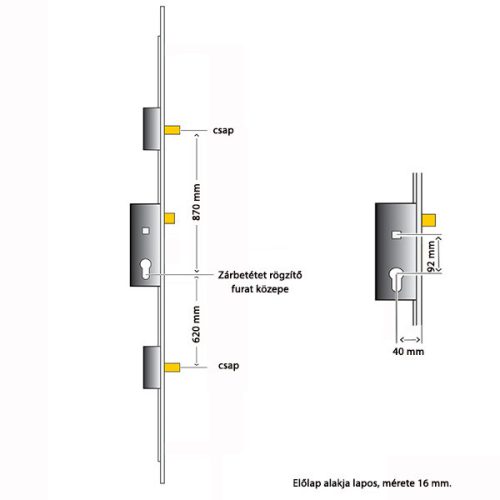 csap

870 mm

Zárbetétet rögzítő furat közepe

620 mm

csap

92 mm

40 mm

Előlap alakja lapos, mérete 16 mm.